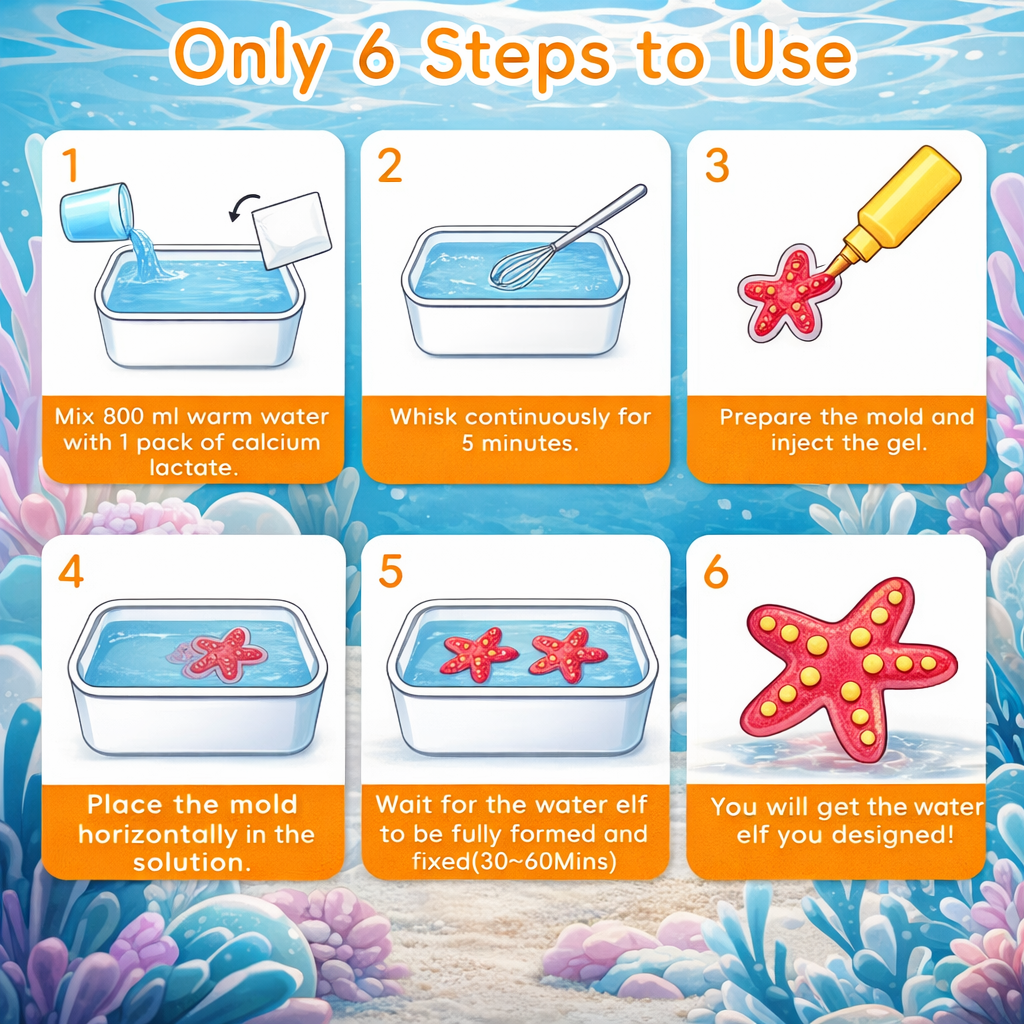 Only 6 Steps to Use

1

Mix 800 ml warm water with 1 pack of calcium lactate.

2

Whisk continuously for 5 minutes.

3

Prepare the mold and inject the gel.

4

Place the mold horizontally in the solution.

5

Wait for the water elf to be fully formed and fixed(30~60Mins)

6

You will get the water elf you designed!